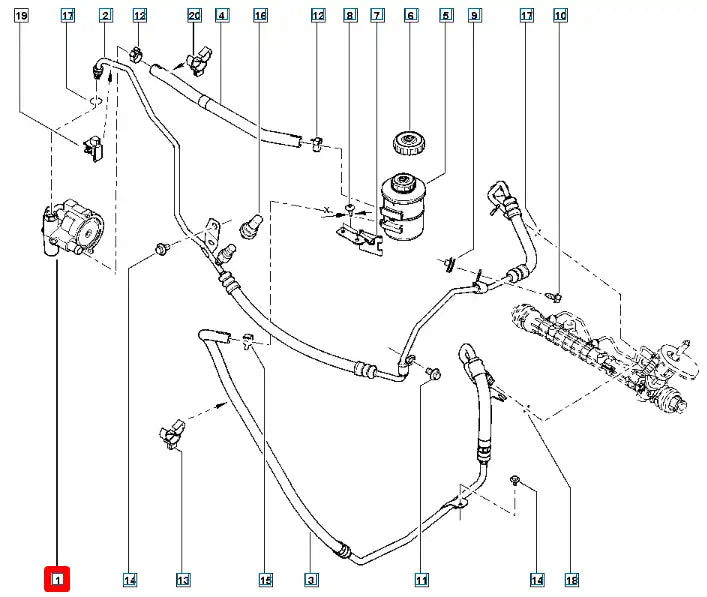 19 17 2 12 20 4 16 12 8 7 6 5 9 17 10

X

1 14 13 15 3 11 14 18