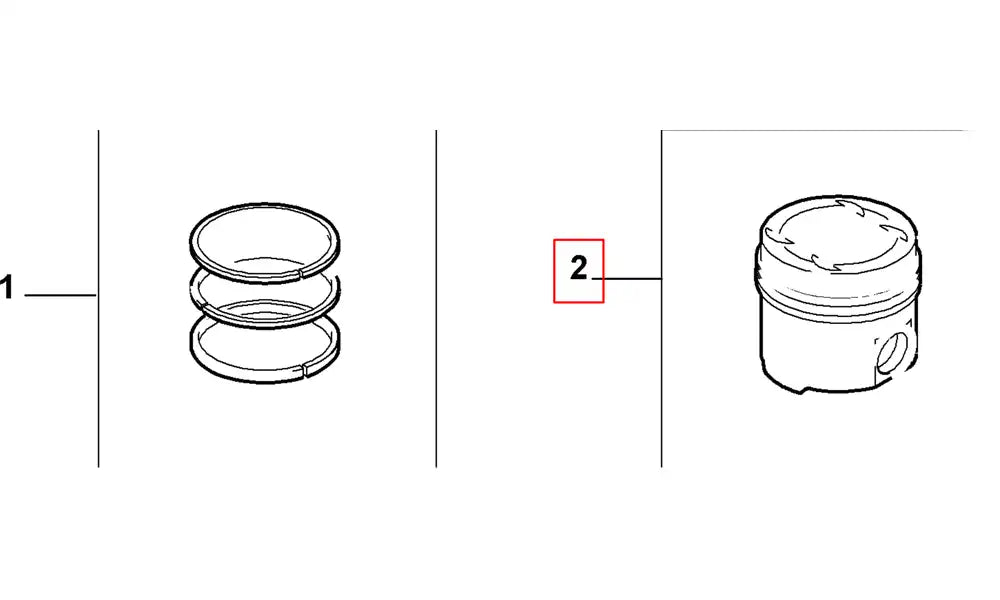 1

2