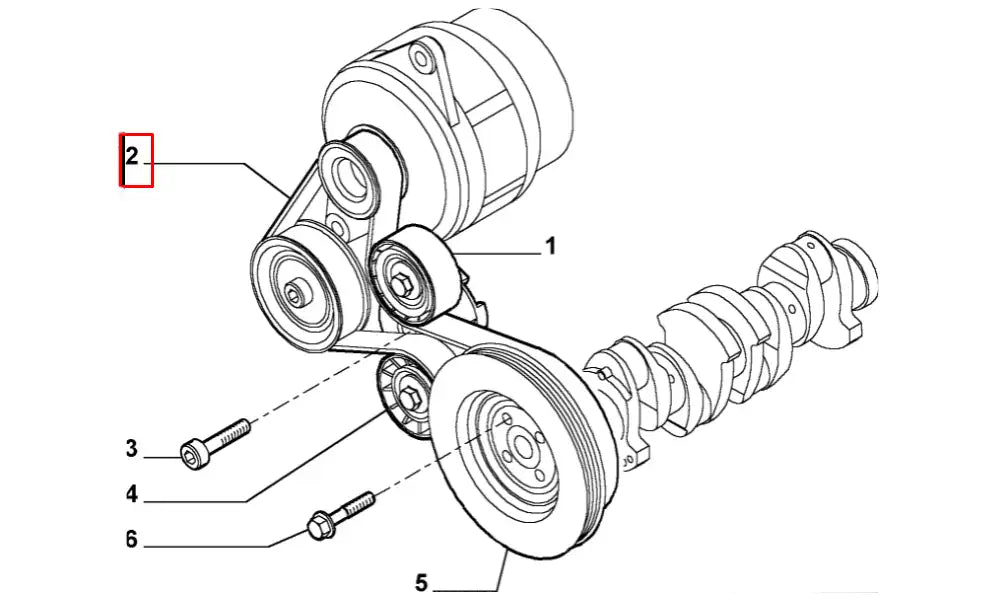 2
1
3
4
6
5