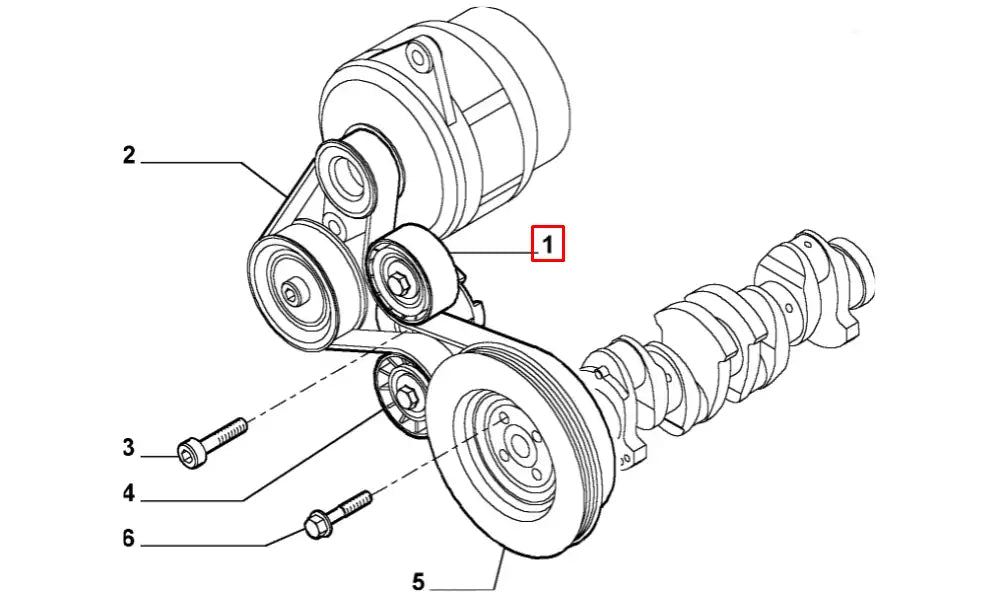 2
1
3
4
6
5