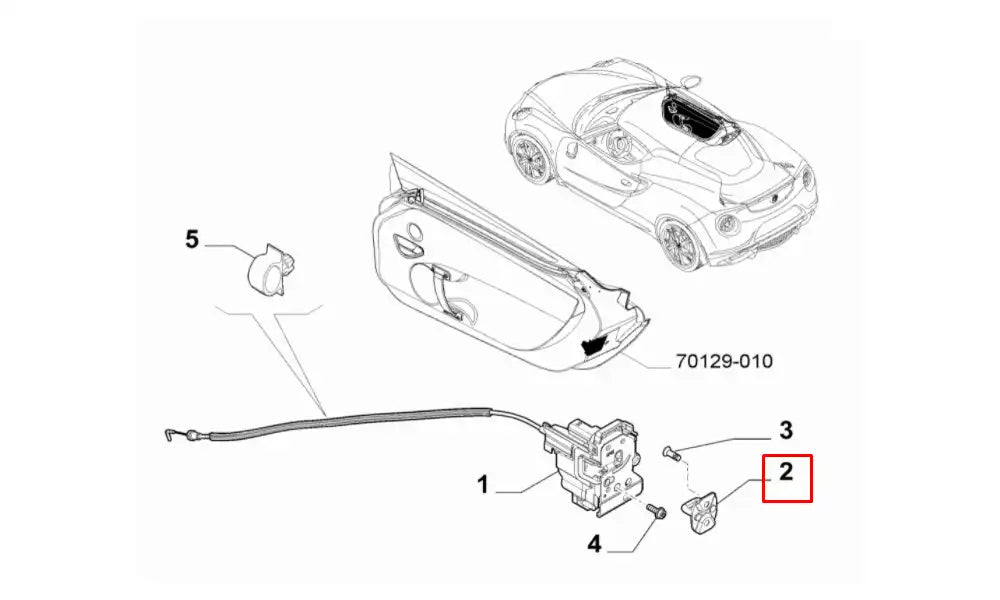 5
70129-010
3
2
1
4