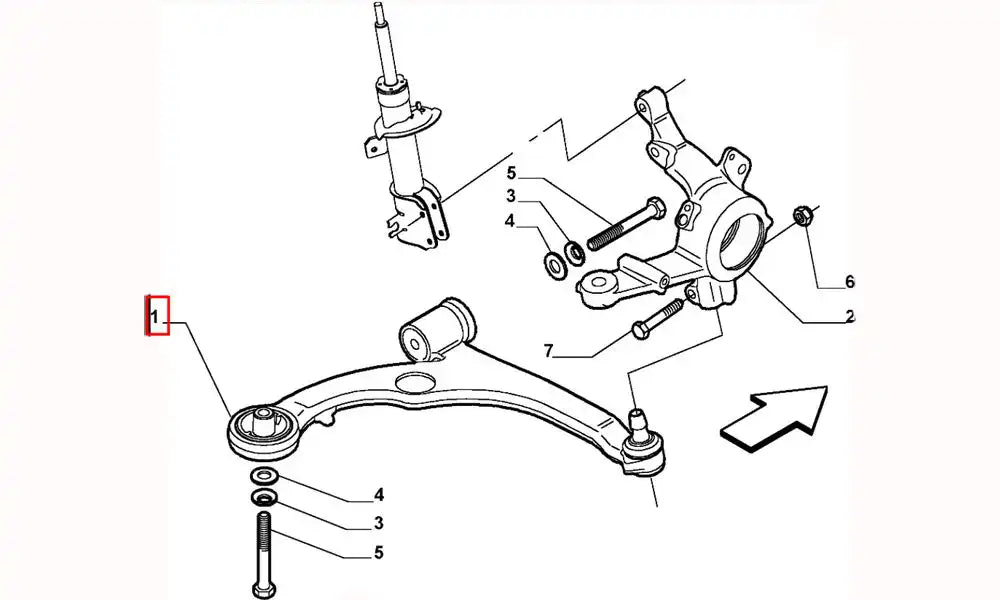 5
3
4
6
2
7
1
4
3
5