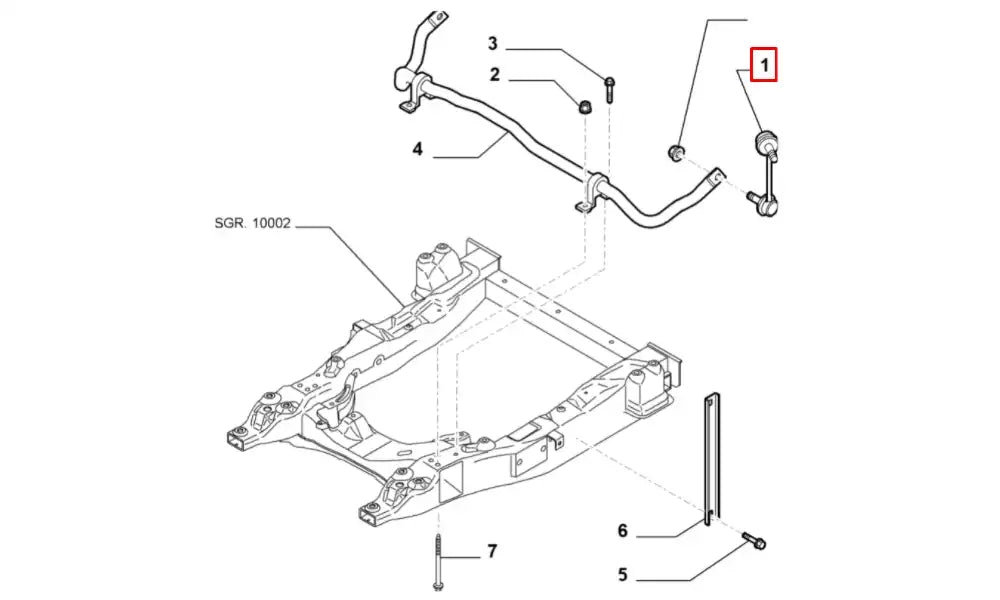 3
2
1
4
SGR. 10002
6
7
5