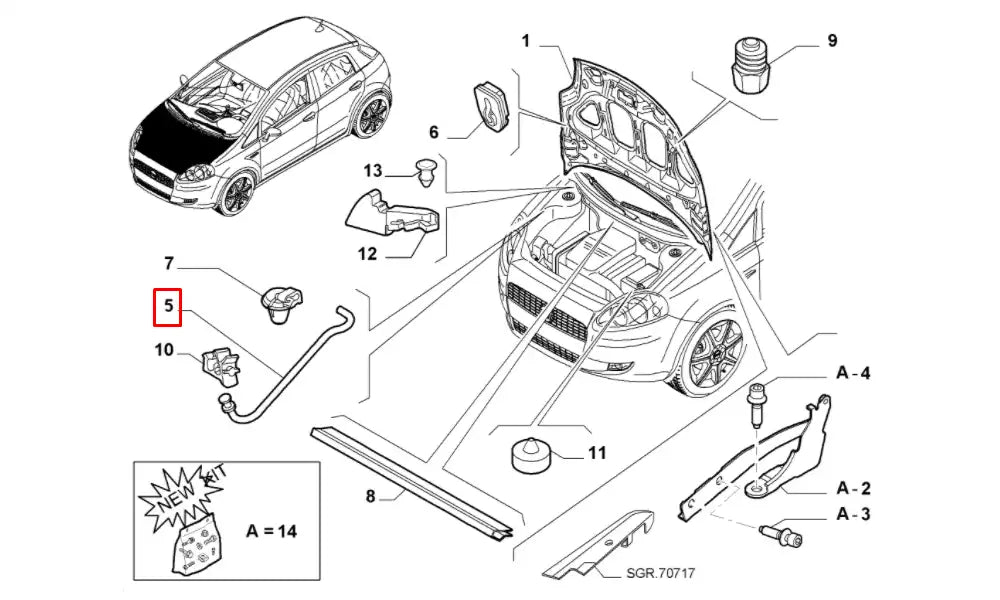 1
9
6
13
12
7
5
10
A - 4
11
A - 2
8
A - 3
NEW KIT
A = 14
SGR.70717