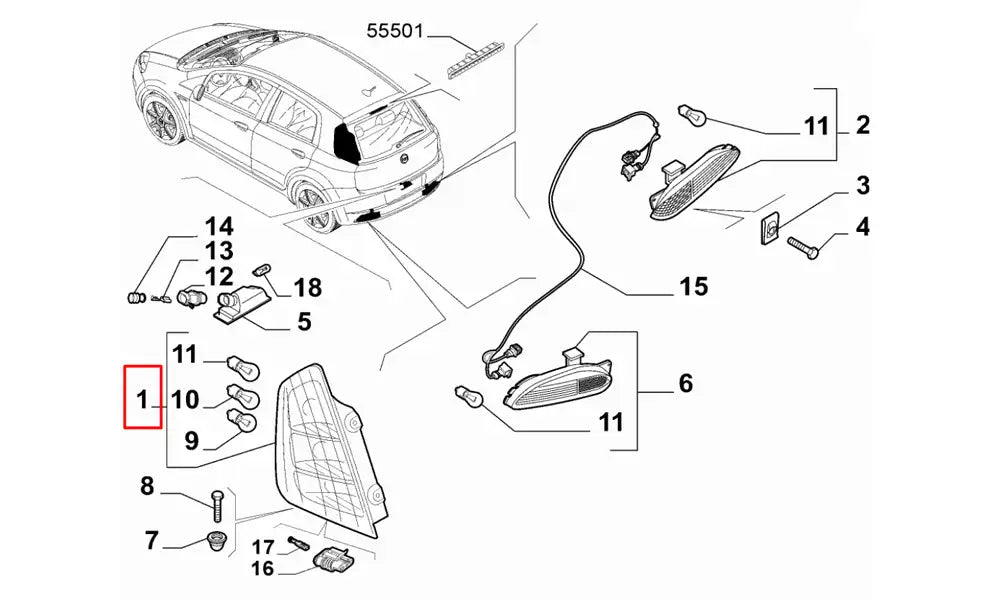 55501
11
2
3
4
14
13
12
18
5
15
11
10
9
1
6
11
8
7
17
16