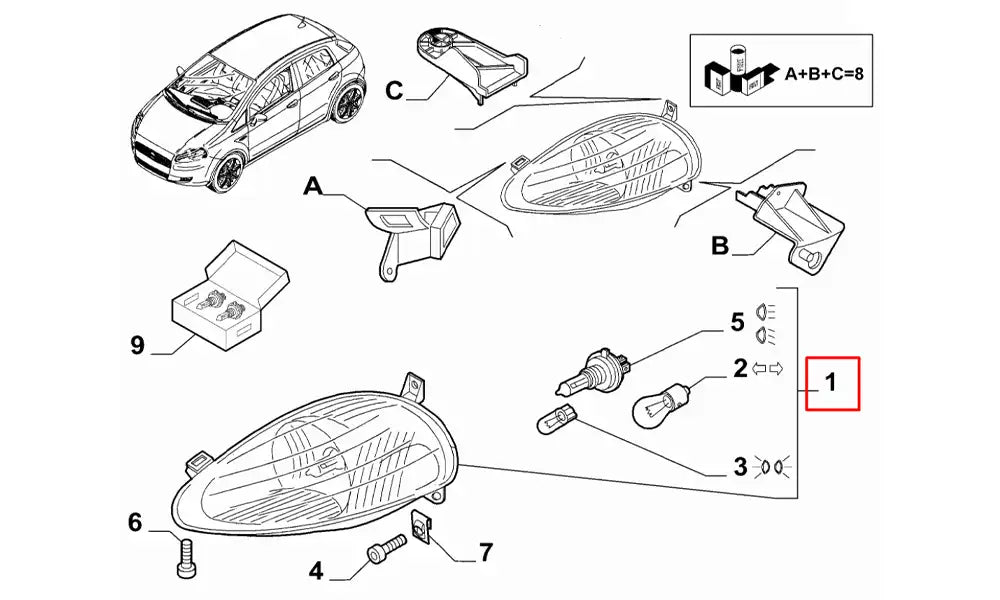 C
A+B+C=8
A
B
9
5
2
1
3
6
4
7