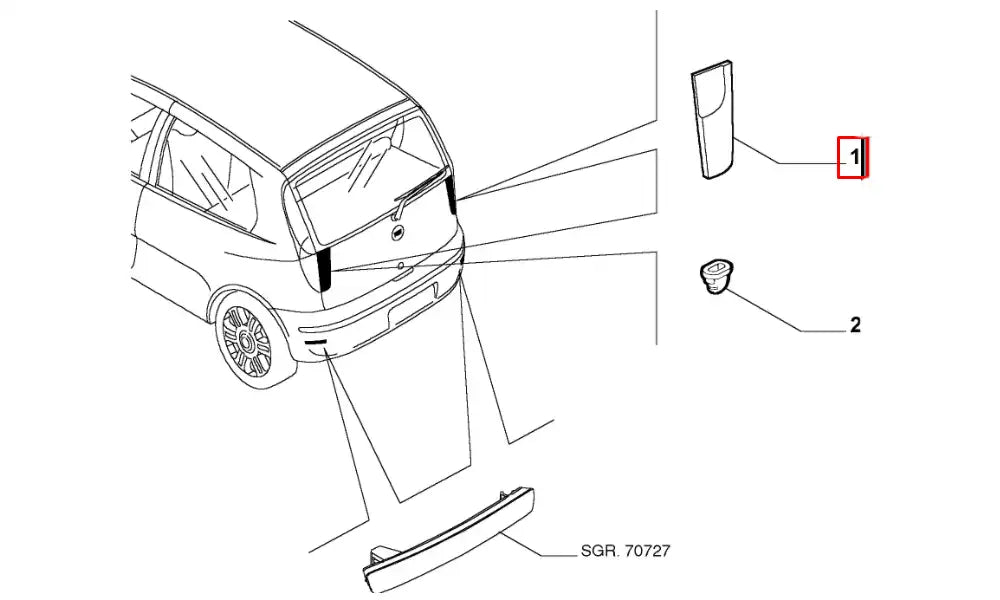 1

2

SGR. 70727