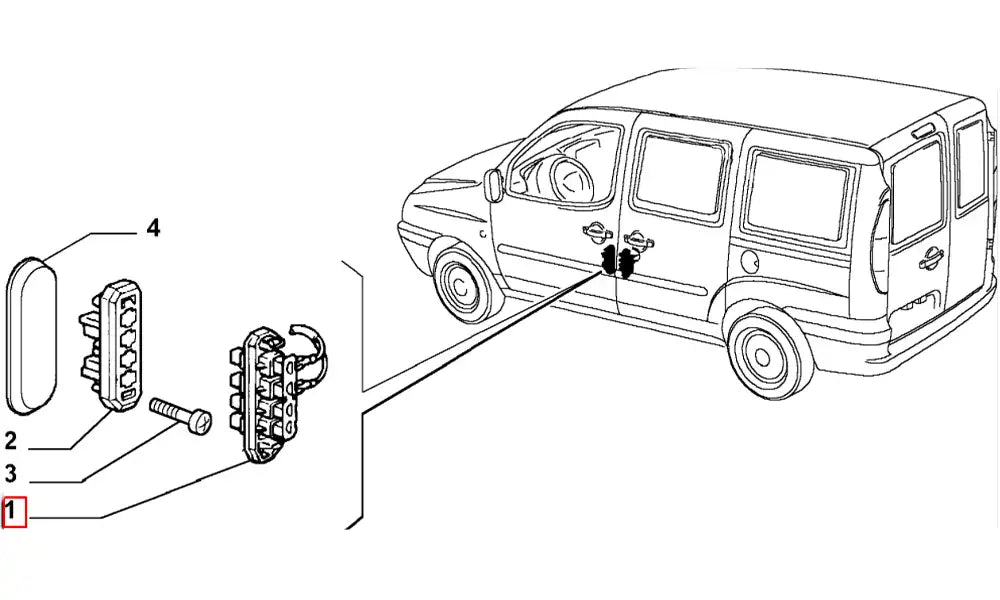 4
2
3
1