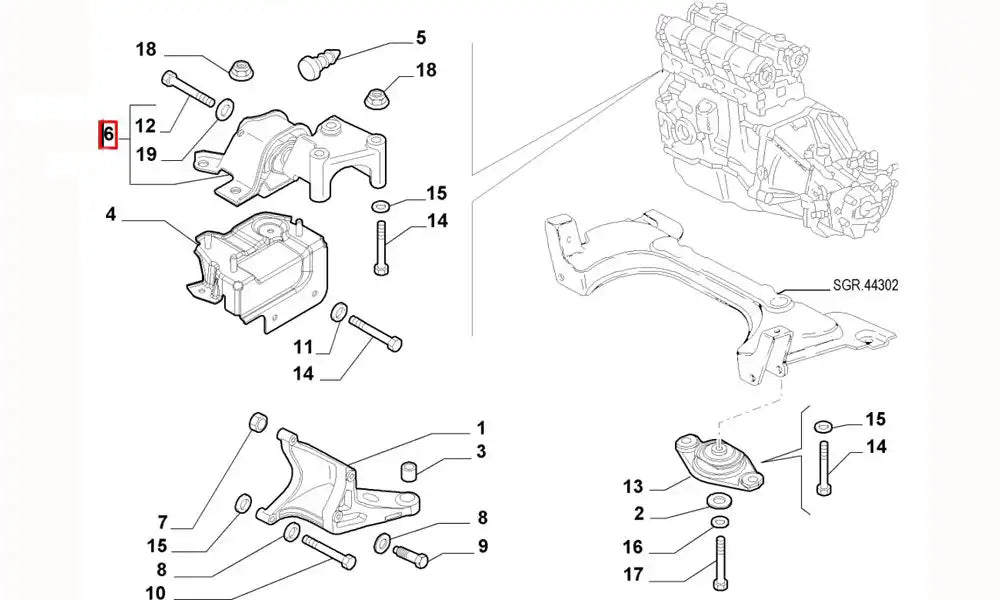 18
5
18
6
12
19
15
14
4
11
14
SGR.44302
1
3
7
15
8
10
8
9
15
14
13
2
16
17