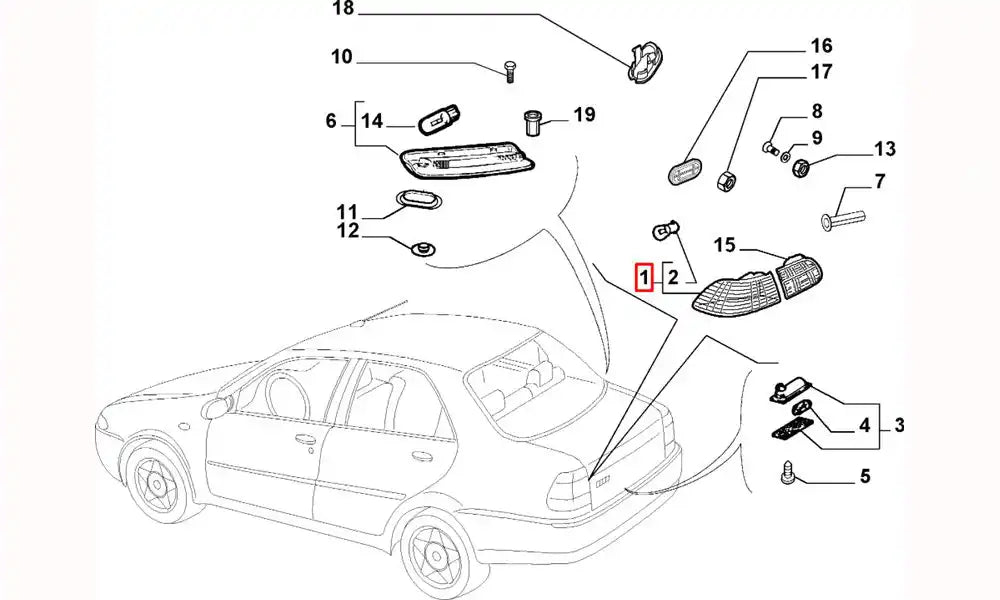 18
10
16
17
6
14
19
8
9
13
7
11
12
15
1
2
4
3
5