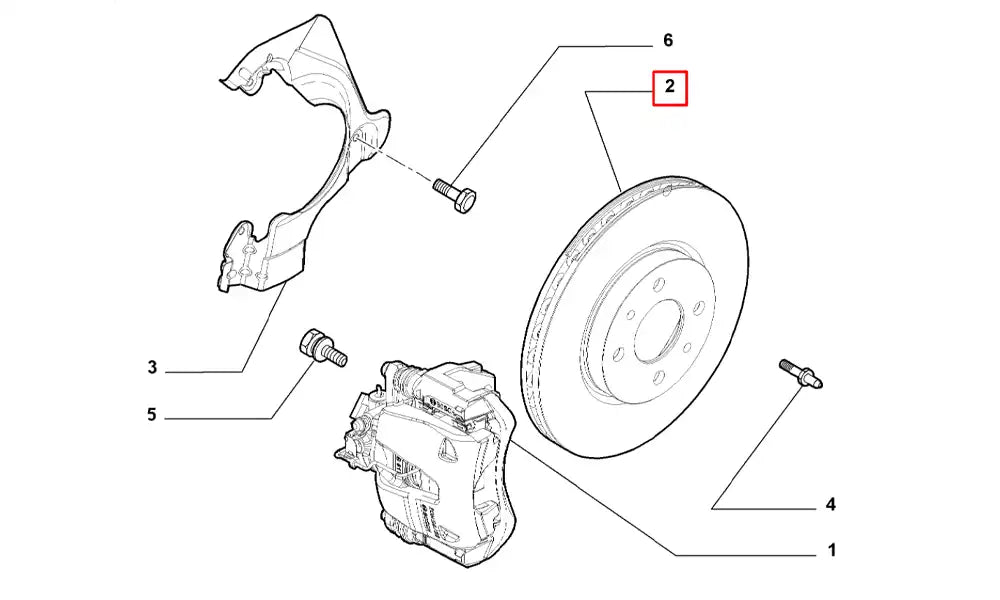 6
2
3
5
4
1