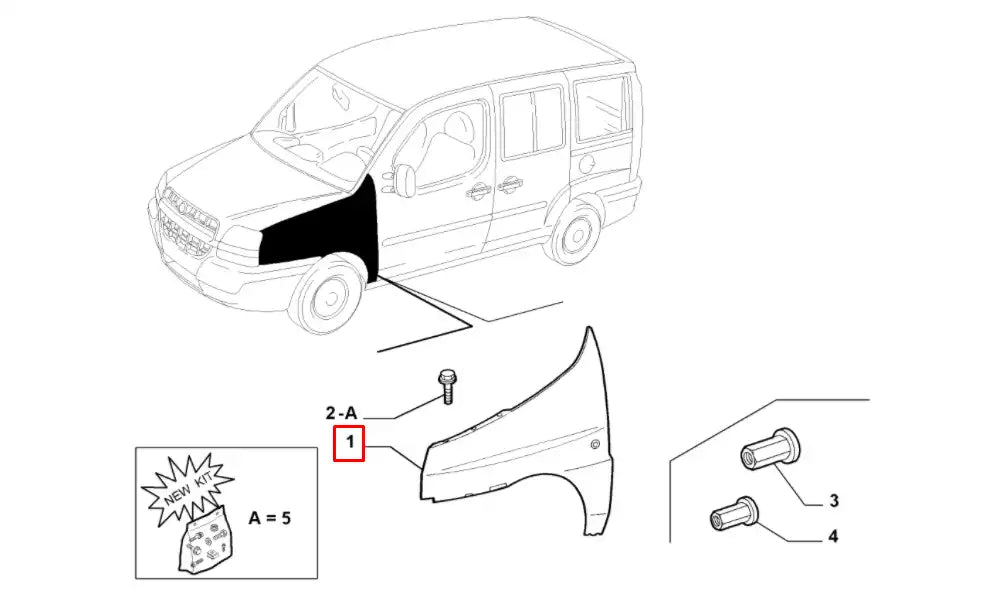 2-A
1
NEW KIT
A = 5
3
4