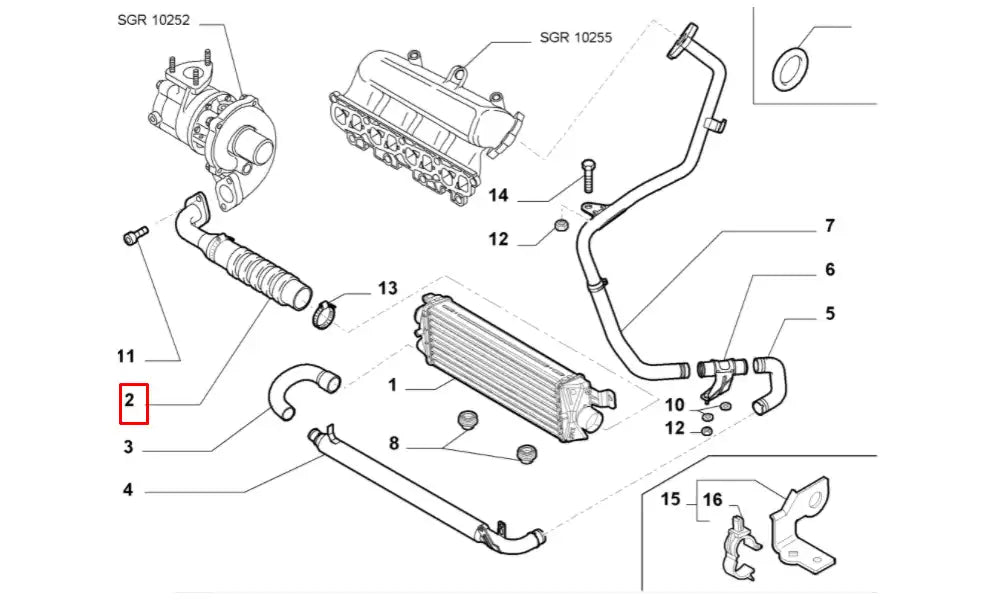 SGR 10252
SGR 10255
14
12
7
6
5
13
11
1
2
10
12
3
8
4
15
16