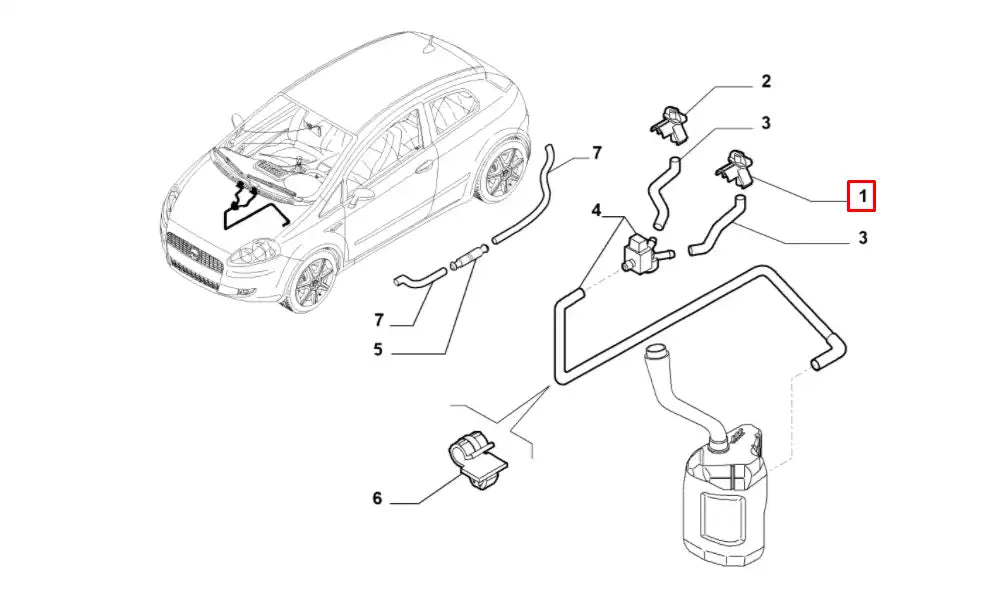 2
3
7
1
4
3
7
5
6