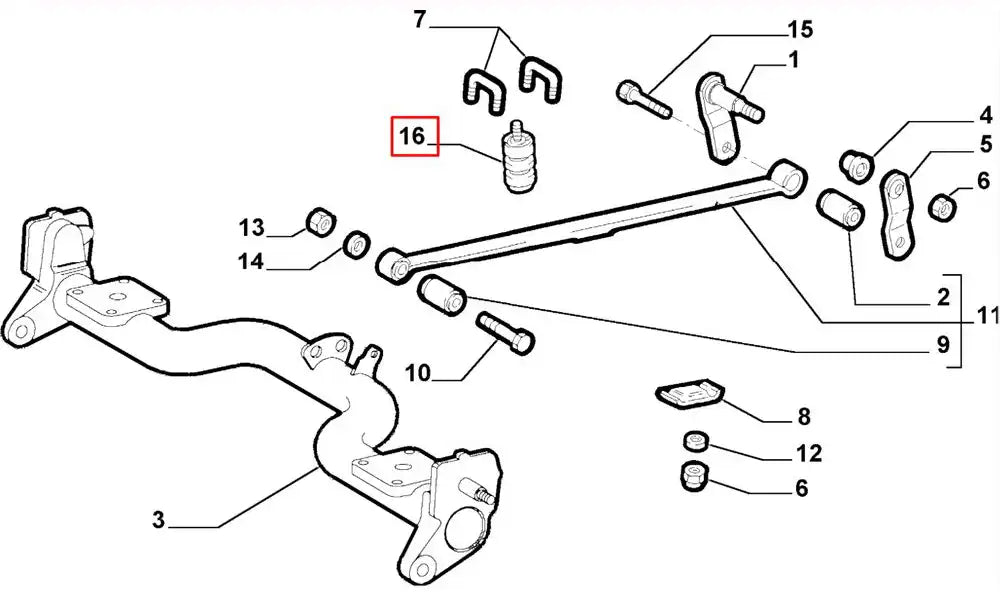 7
15
1
16
4
5
6
13
14
2
11
9
10
8
12
6
3