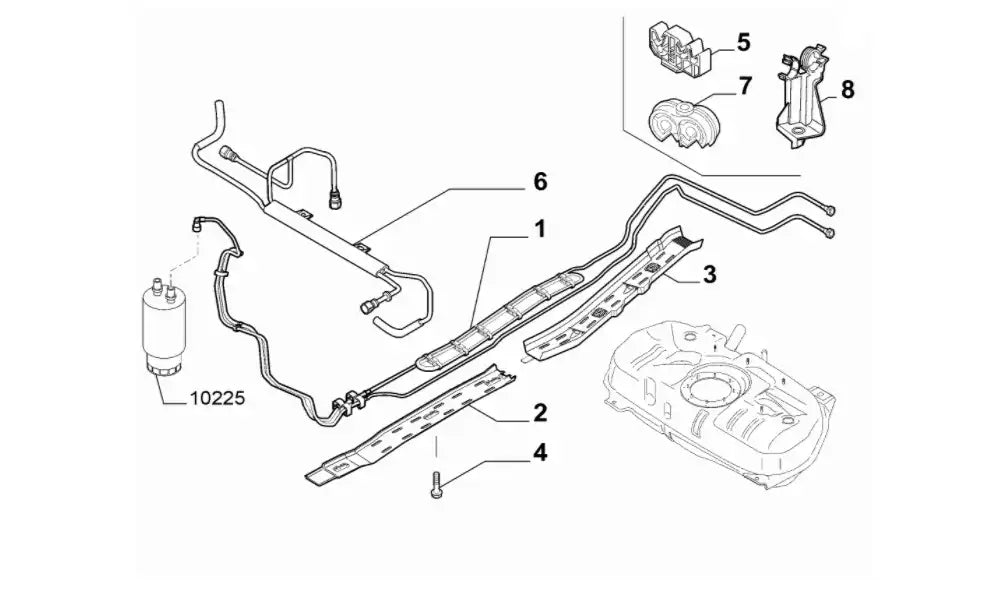 5
7
8
6
1
3
10225
2
4