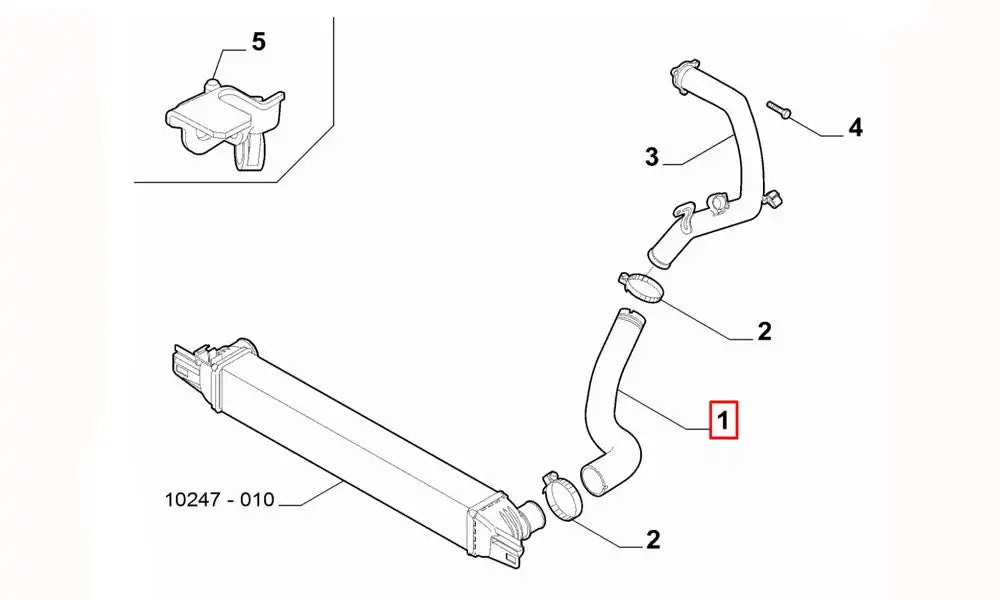 5

4

3

2

1

10247 - 010

2