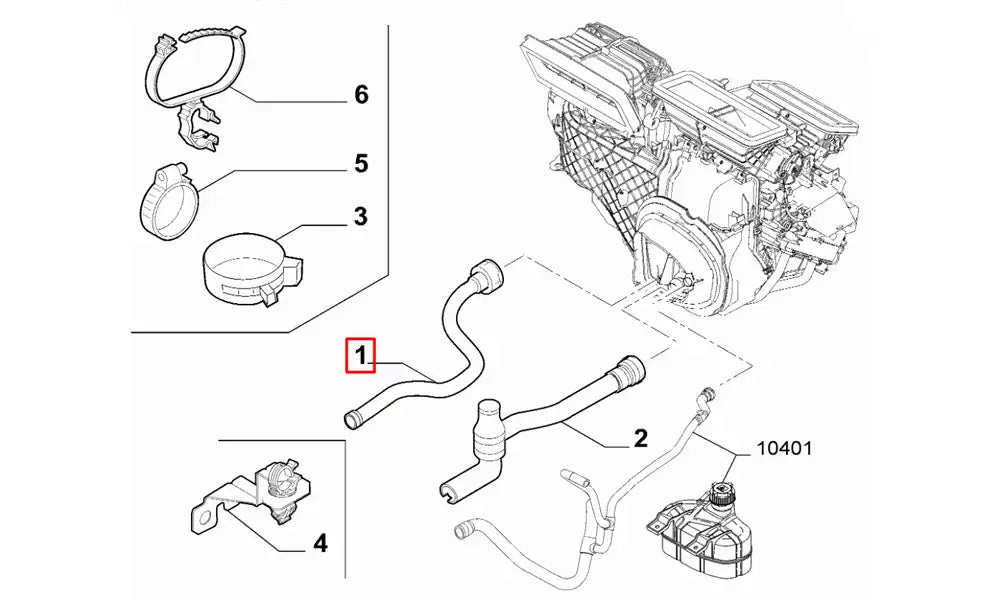 6
5
3
1
2
10401
4