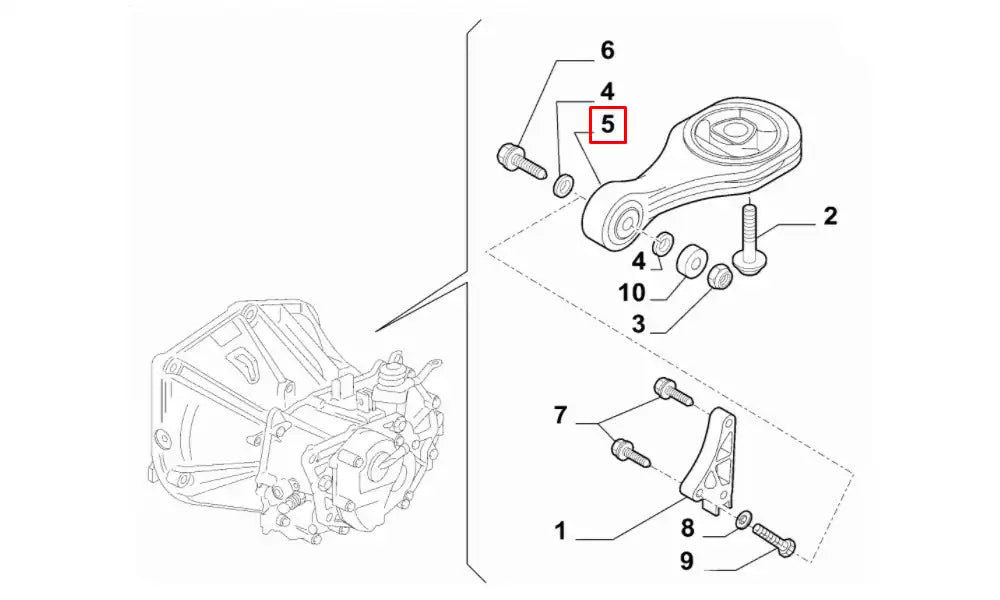 6
4
5
2
4
10
3
7
1
8
9