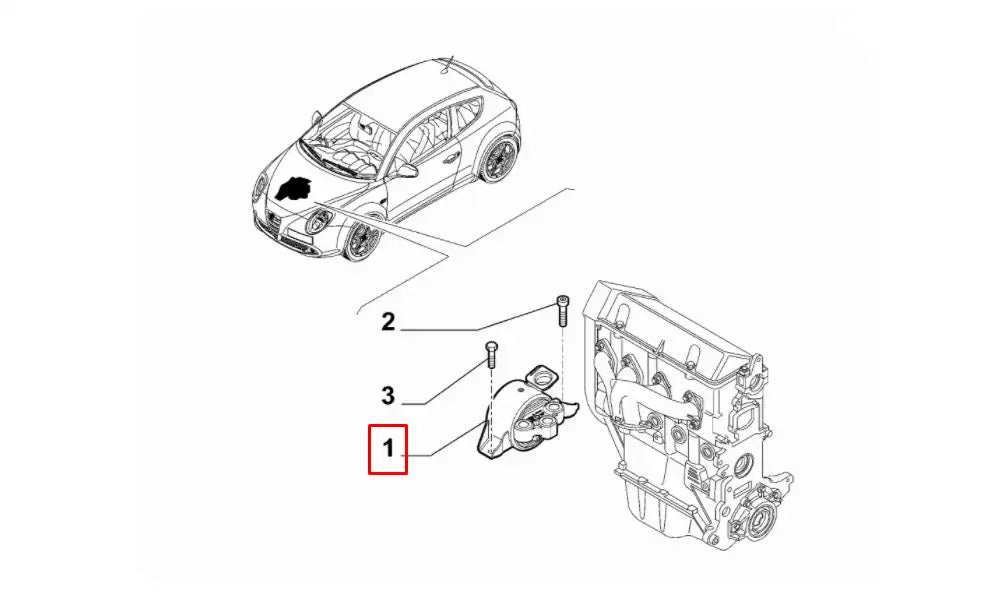 2

3

1