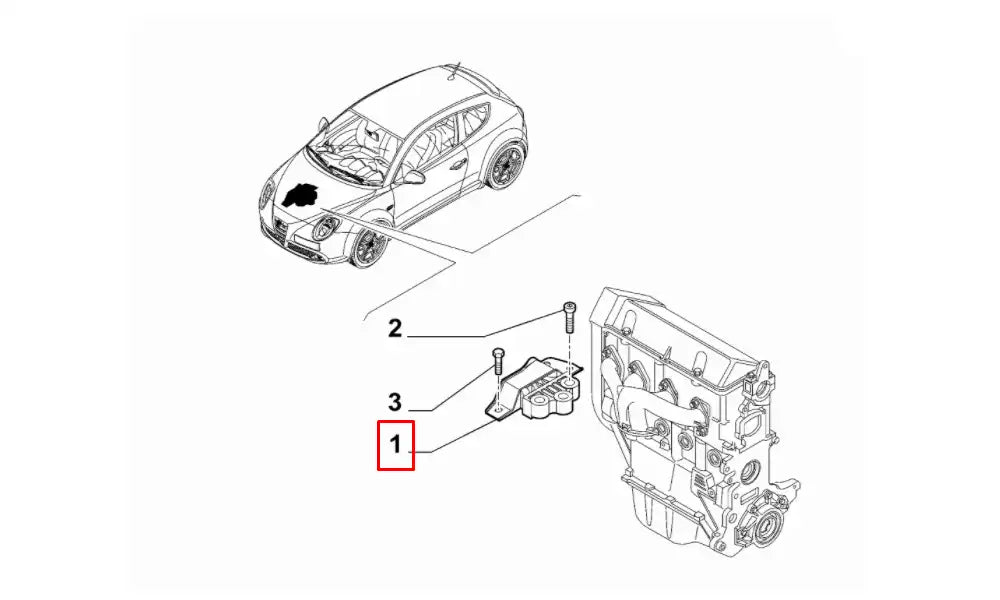 2

3

1