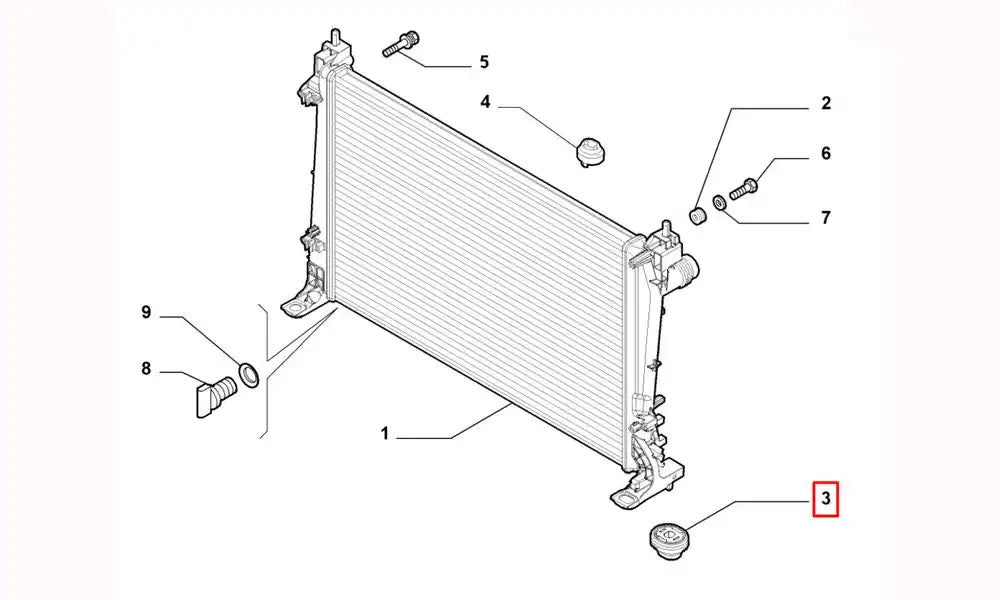 5
4
2
6
7
9
8
1
3