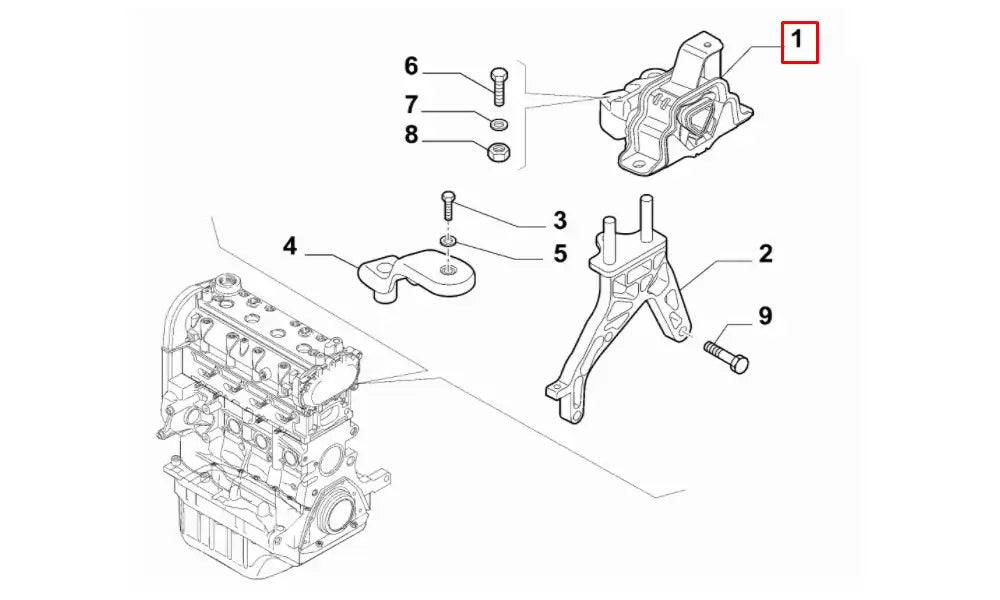 1
6
7
8
3
4
5
2
9