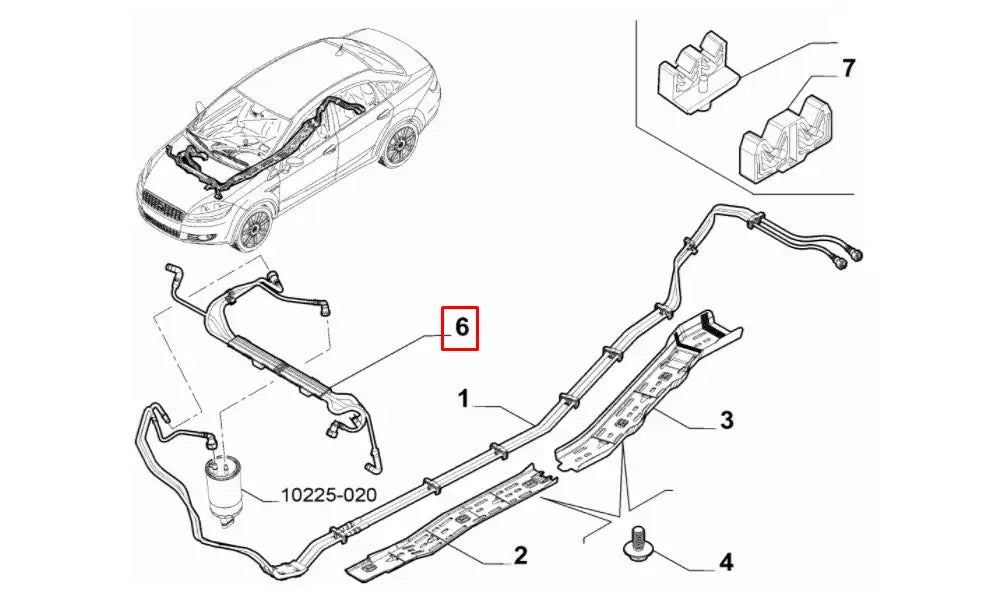 7

6

1

3

10225-020

2

4