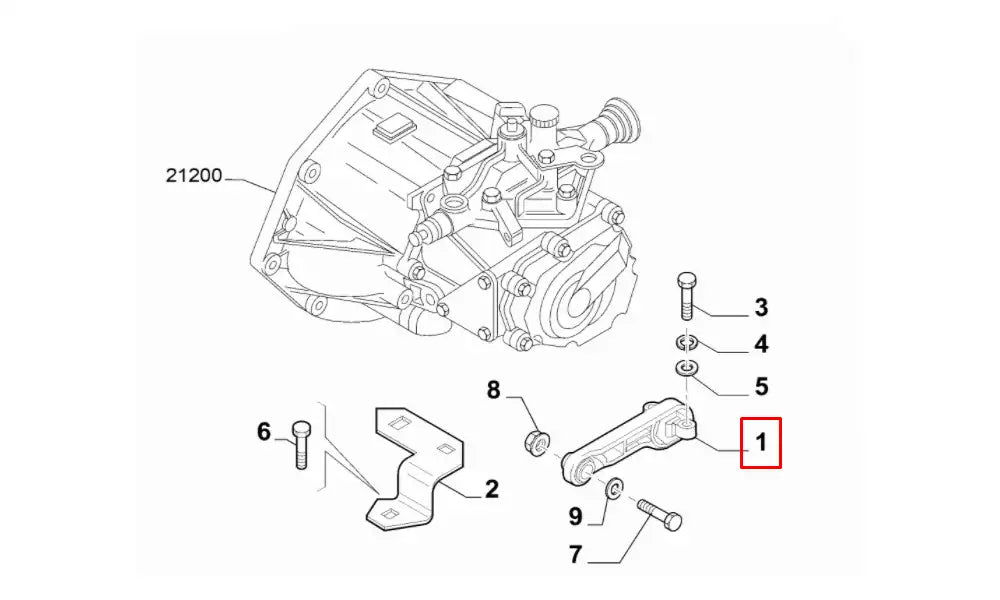 21200
3
4
5
8
1
6
2
9
7