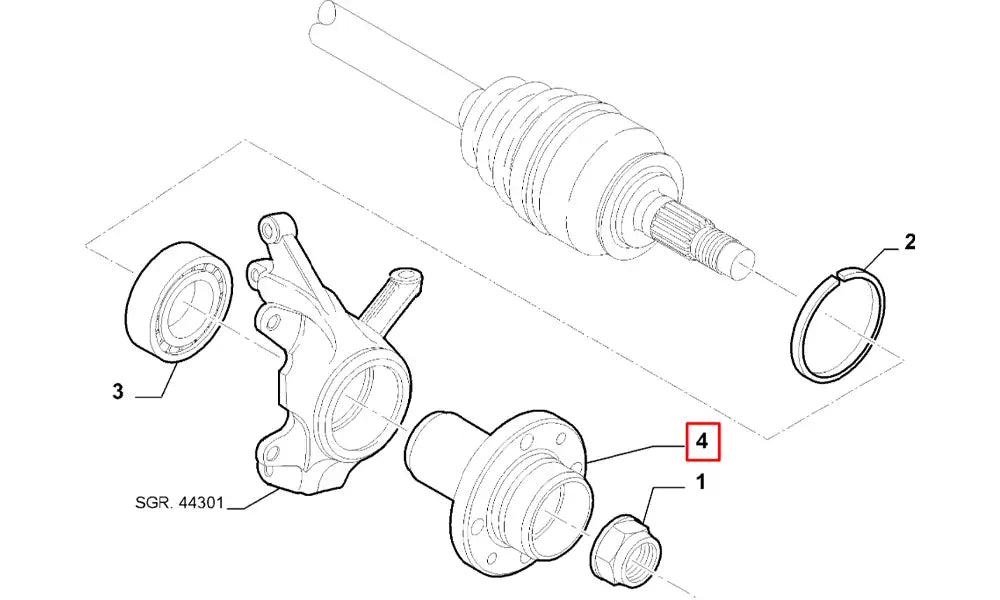 2

3

4

1

SGR. 44301