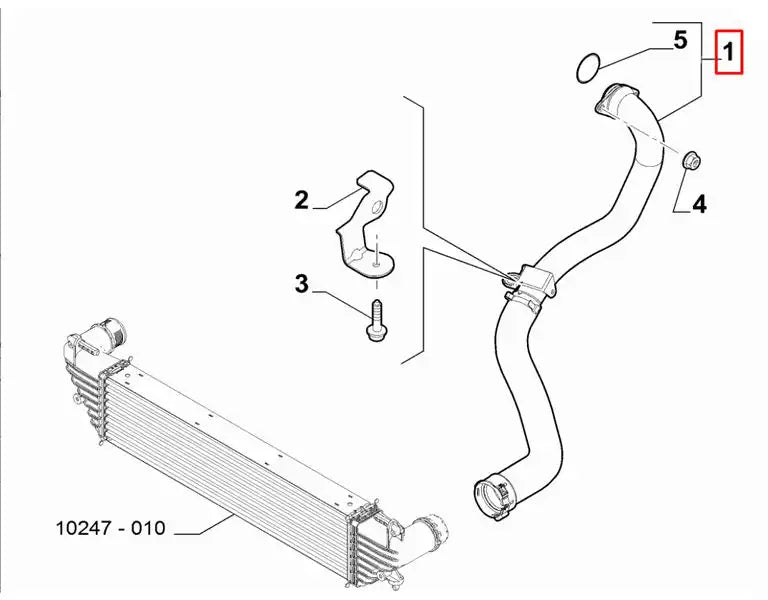 5
1
2
4
3
10247 - 010