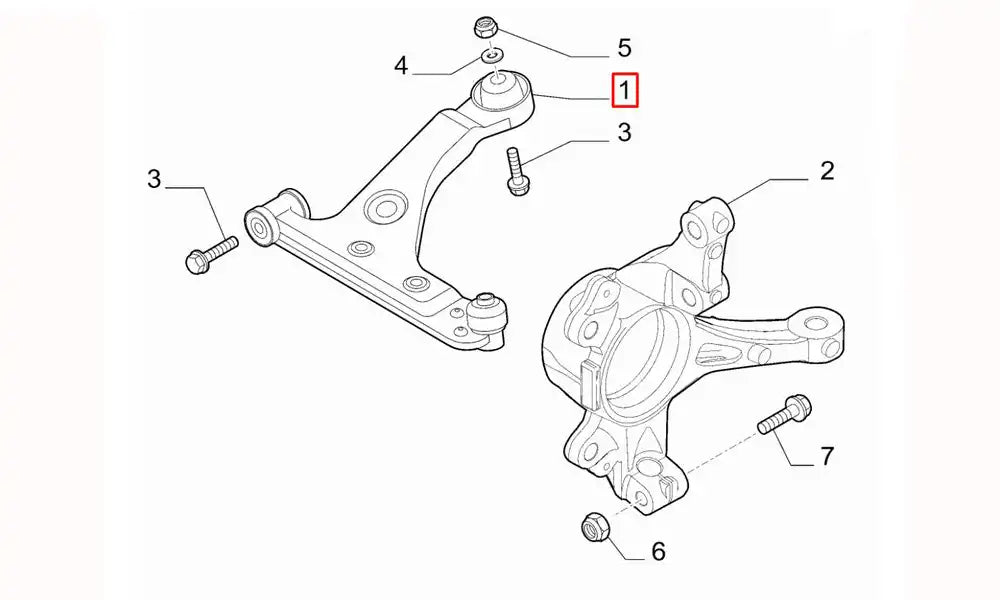 5
4
1
3
3
2
7
6