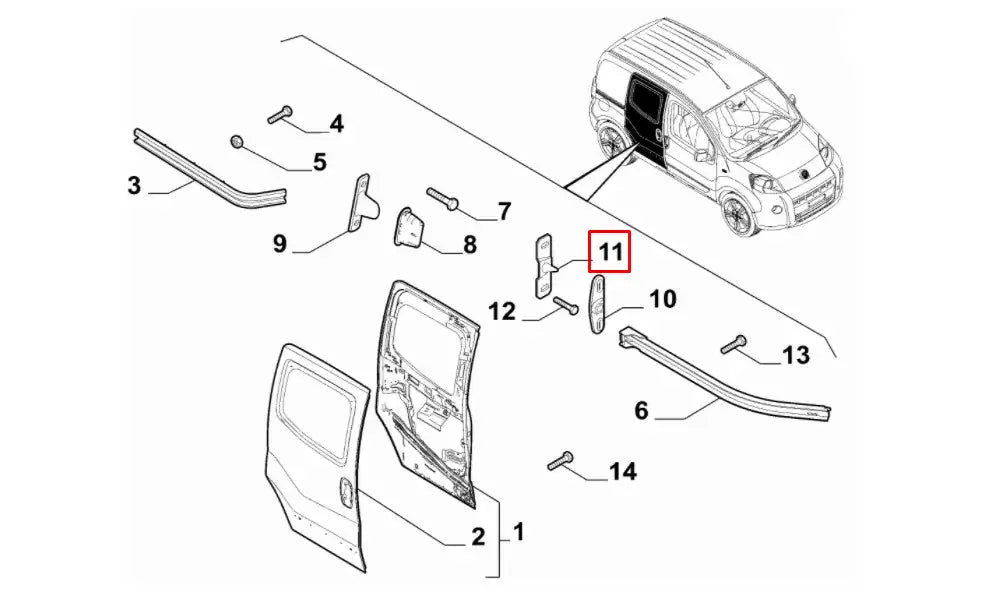 4
5
3
7
9
8
11
12
10
13
6
14
2
1