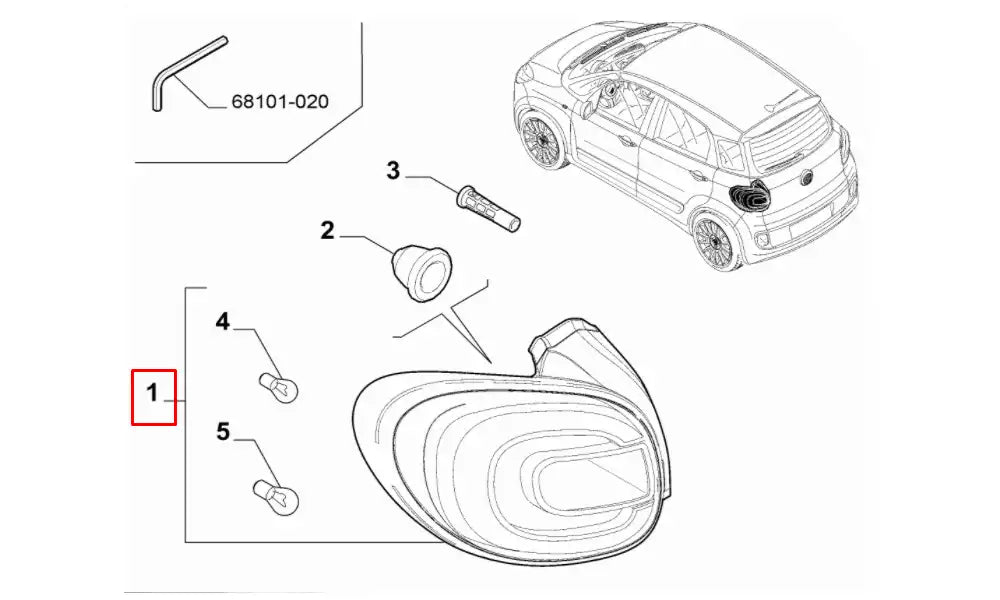 68101-020
3
2
4
1
5