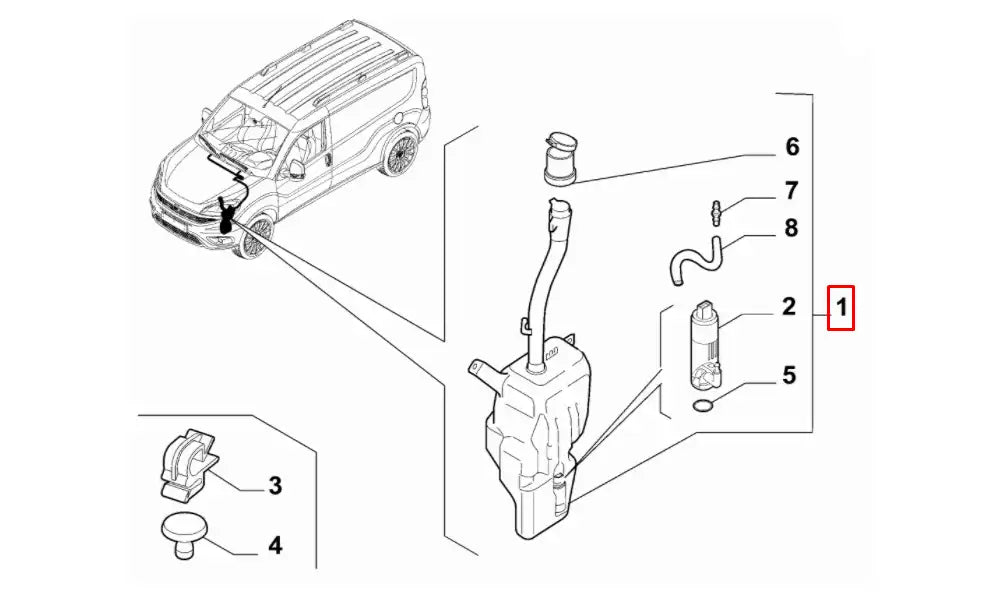 6
7
8
2
1
5
3
4