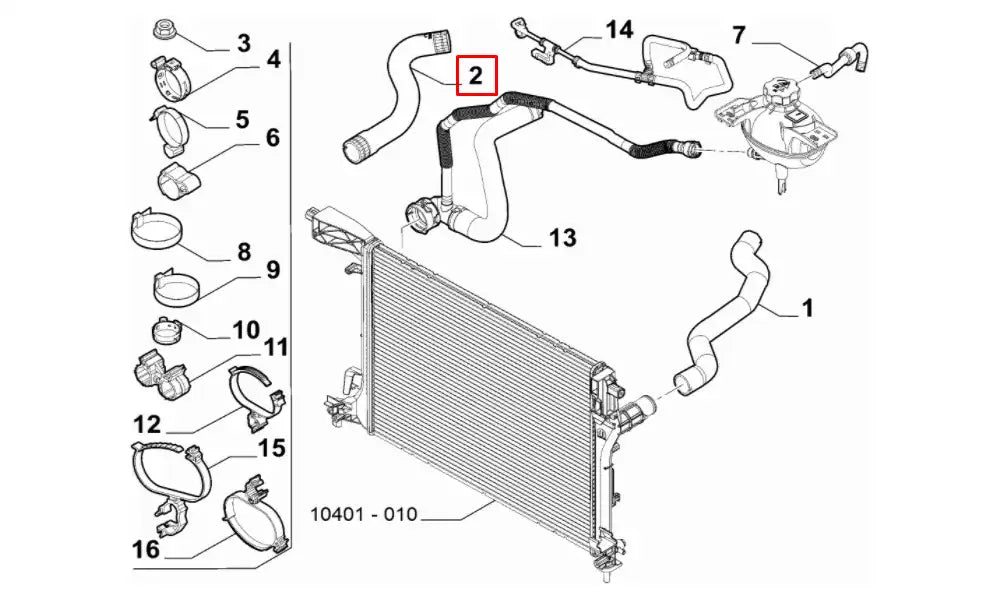 3
4
5
6
8
9
10
11
12
15
16
2
14
7
13
1
10401 - 010