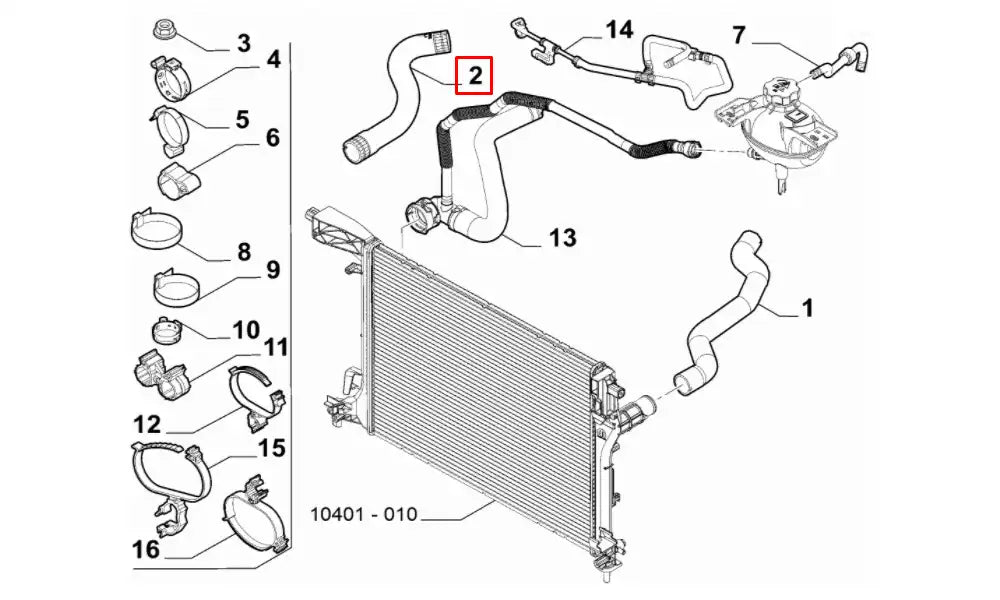 3
4
5
6
8
9
10
11
12
15
16
2
14
7
13
1
10401 - 010