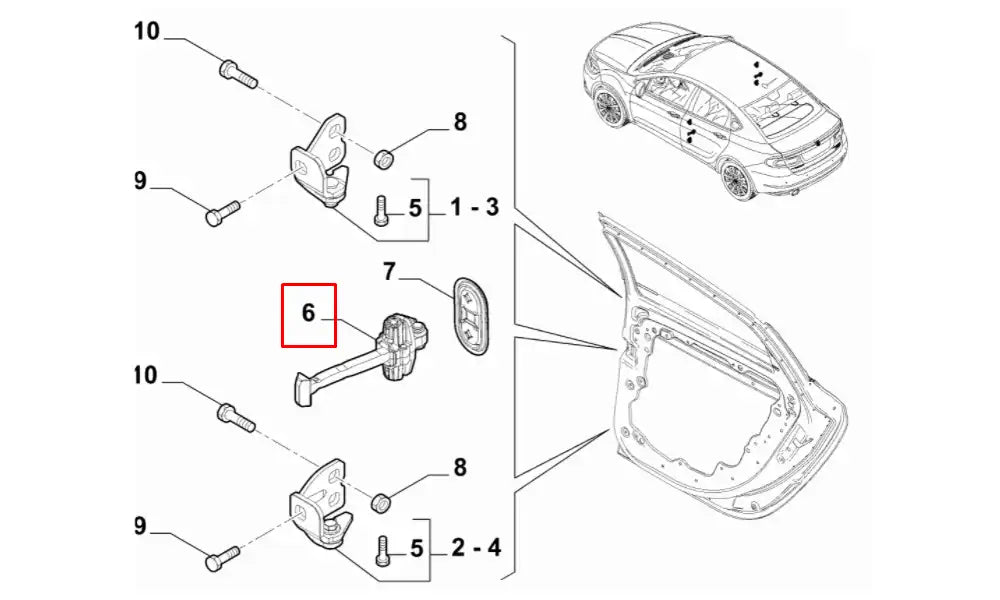 10
8
9
5
1 - 3
7
6
10
8
9
5
2 - 4