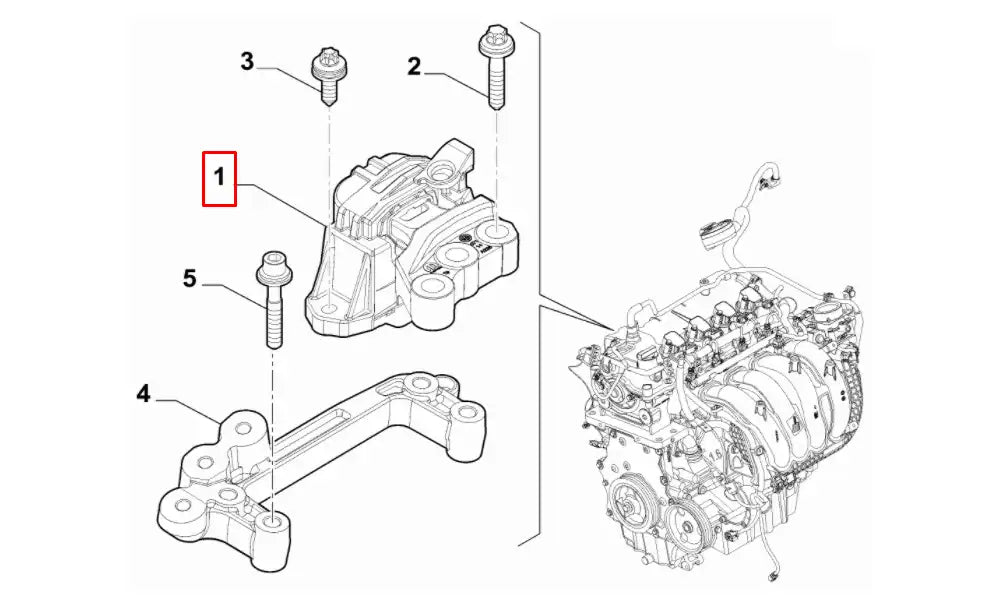 3
2
1
5
4