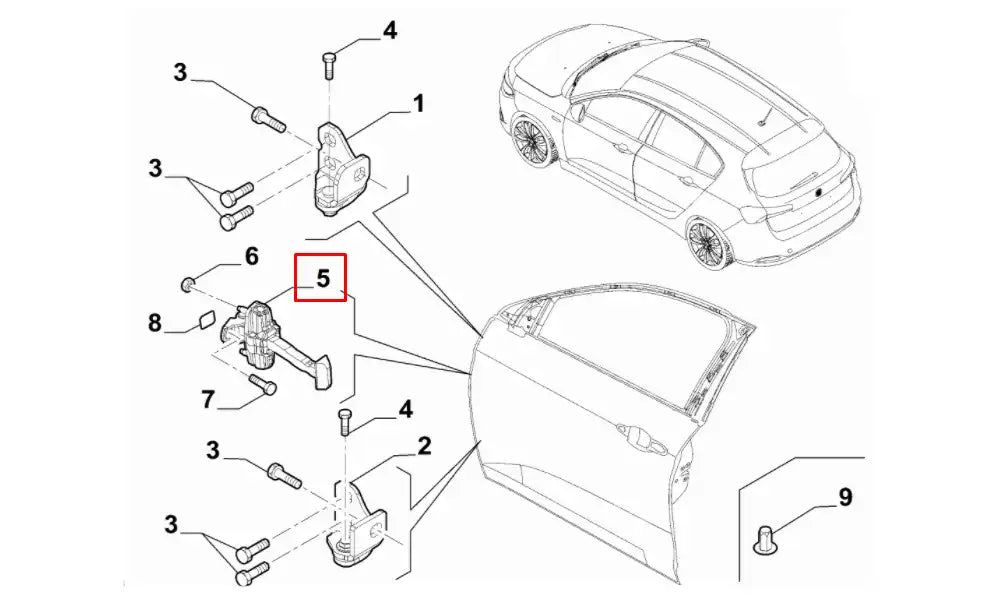 4
3
1
3
6
5
8
7
4
3
2
3
9