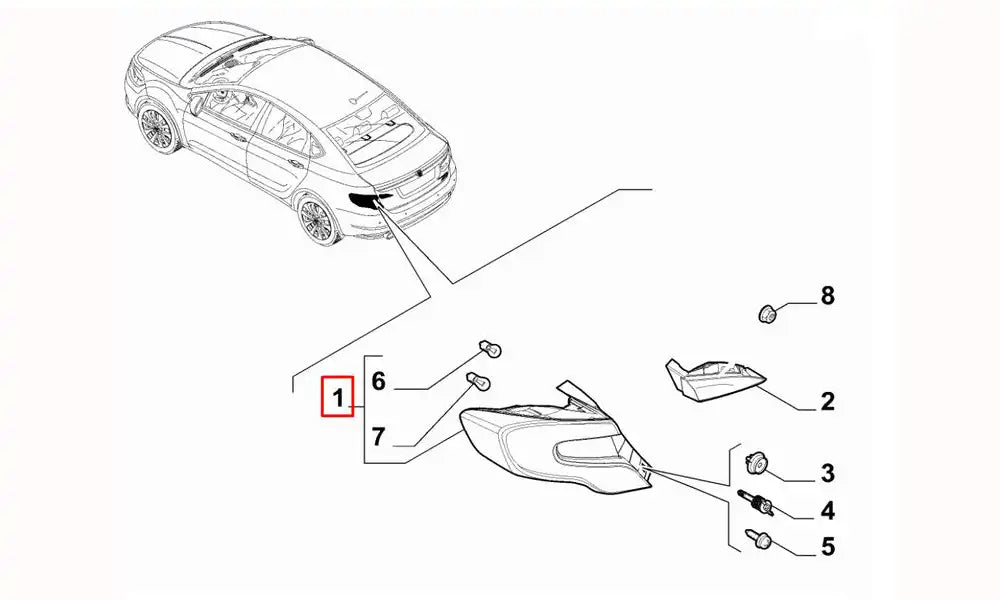 8
6
1
2
7
3
4
5