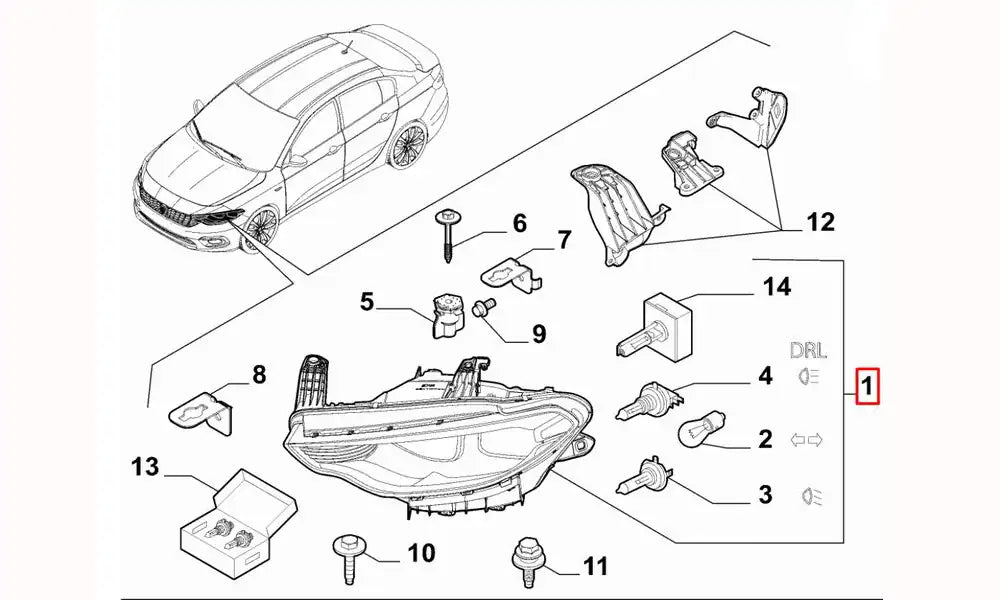 6
7
12
5
9
14
DRL
8
4
1
2
13
3
10
11