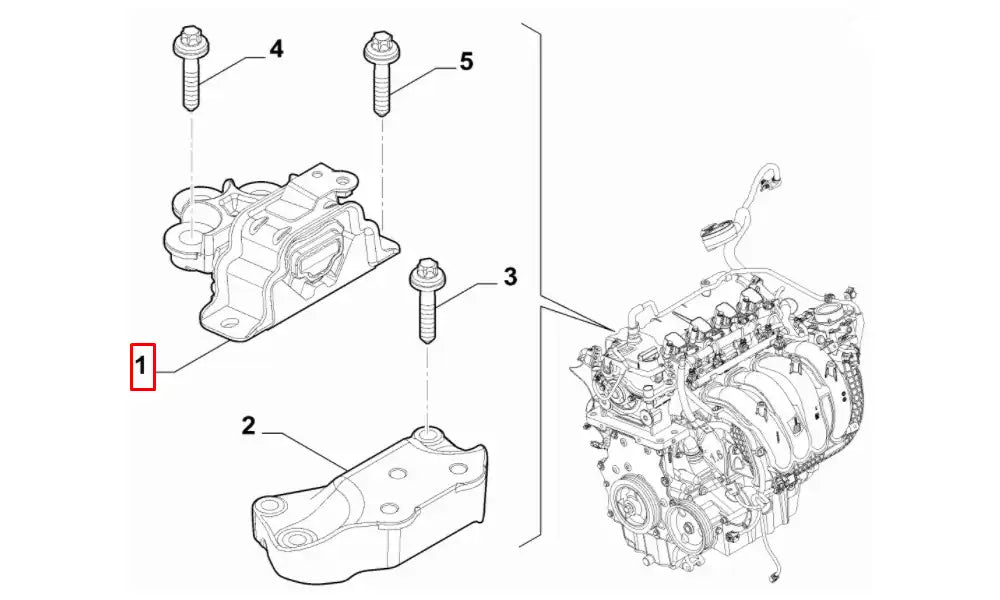 4
5
3
1
2