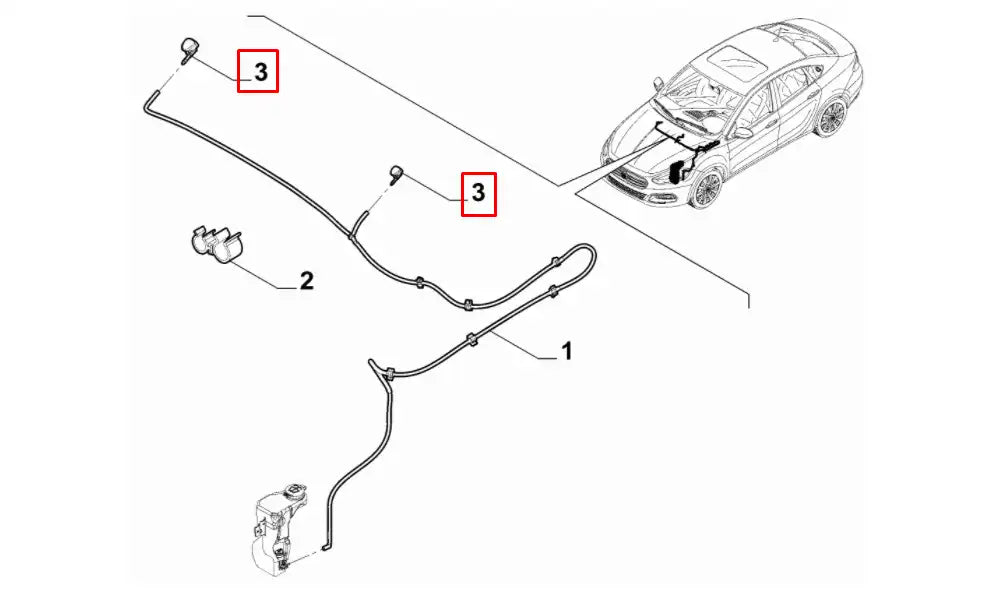 3
3
2
1