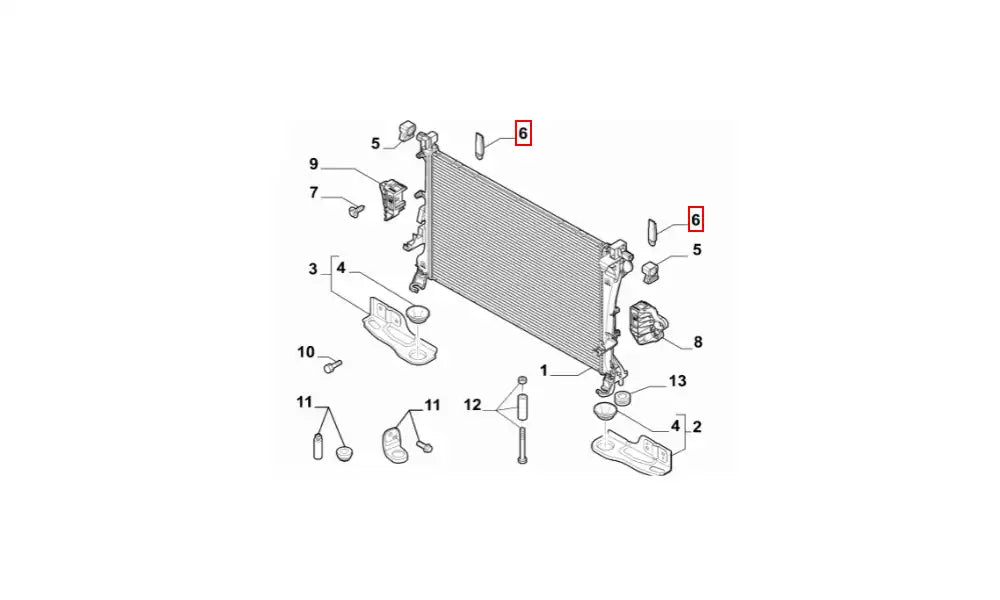 5
6
9
7
6
5
3
4
8
10
1
13
11
11
12
4
2