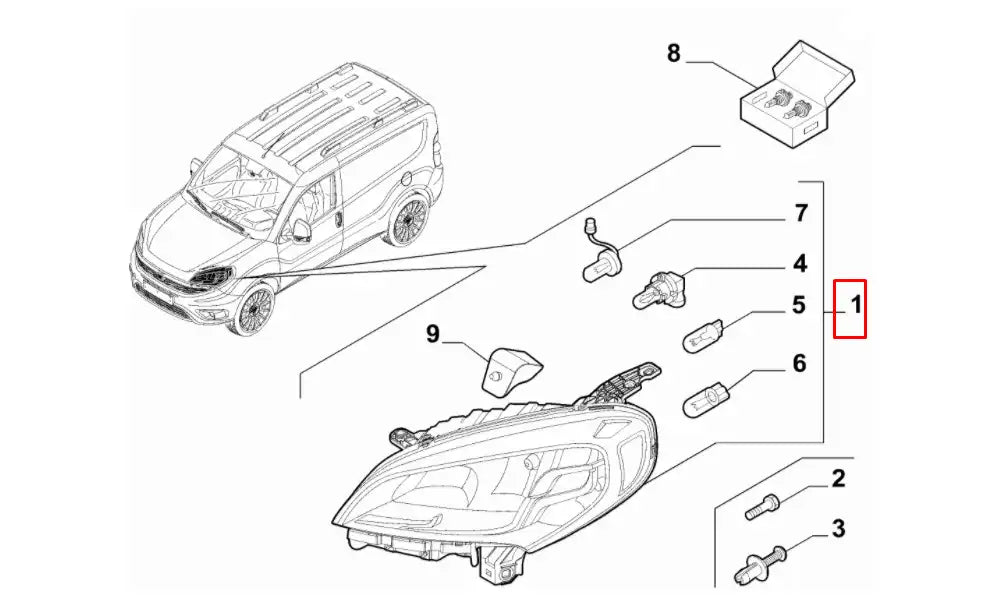 8
7
4
5
1
9
6
2
3