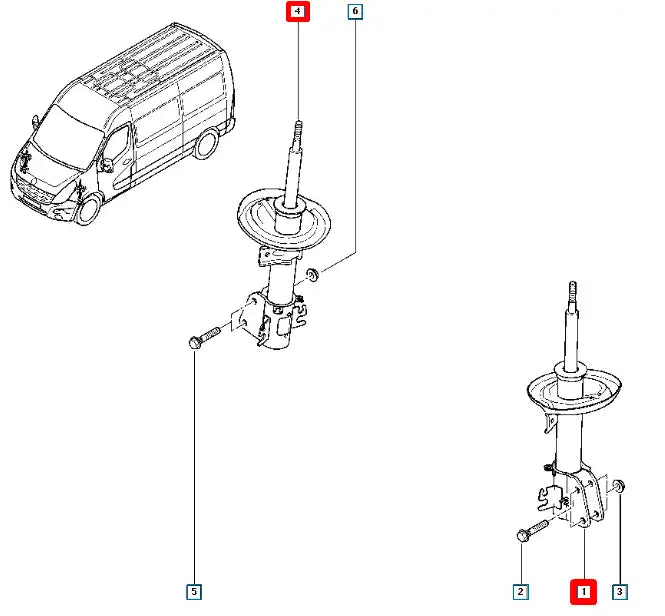 4
6
5
2
1
3