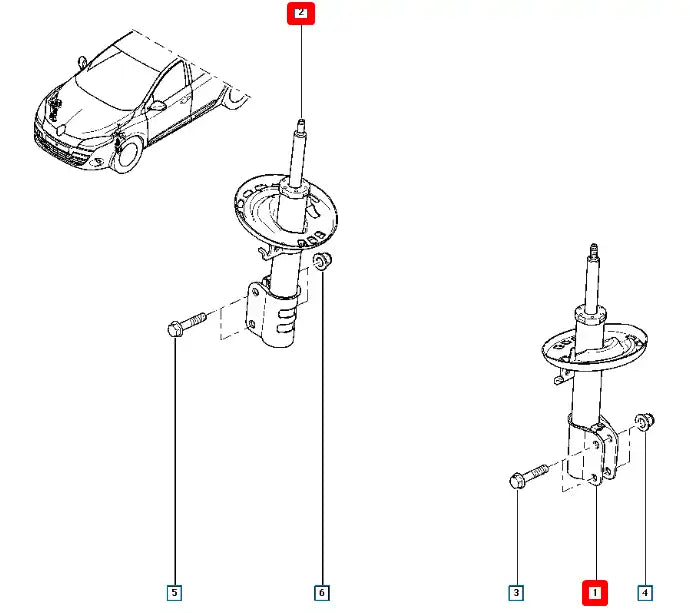 2
5
6
3
1
4