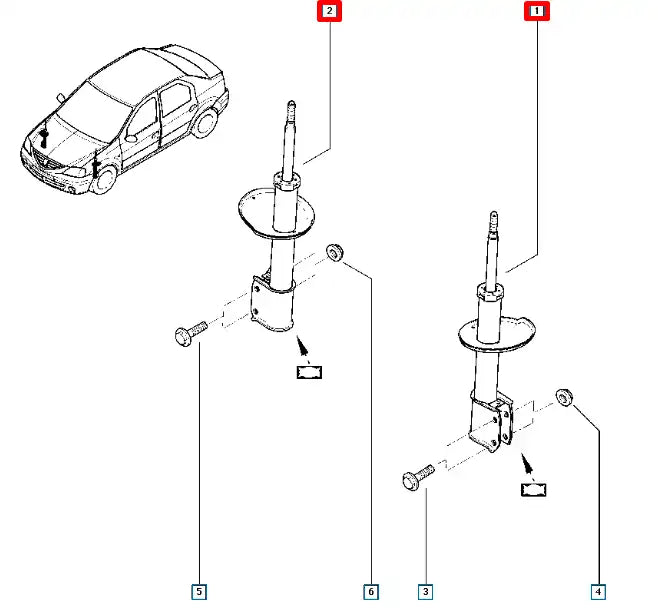 2
1
5
6
3
4