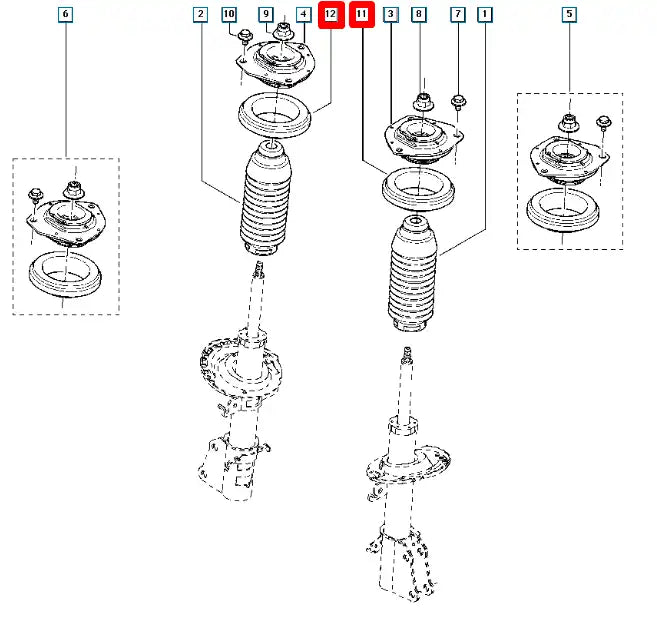 6 2 10 9 4 12 11 3 8 7 1 5